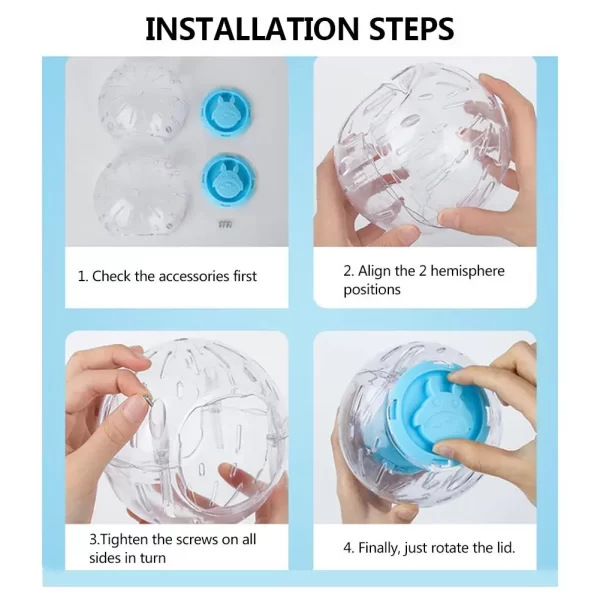 INSTALLATION STEPS

1. Check the accessories first

2. Align the 2 hemisphere positions

3.Tighten the screws on all sides in turn

4. Finally, just rotate the lid.